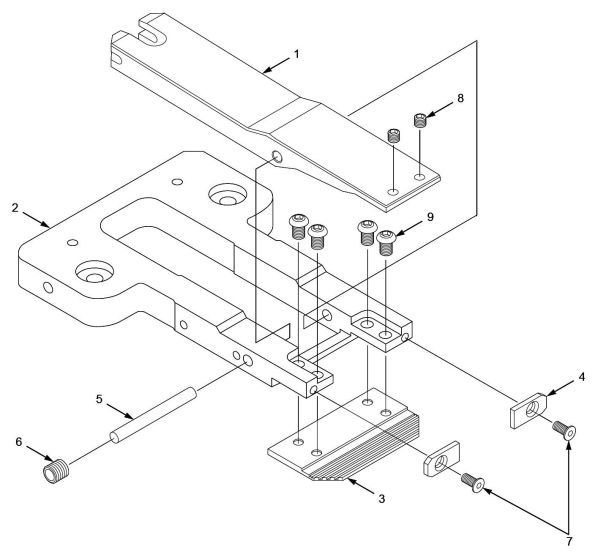 1
8
2
9
4
5
6
3
7